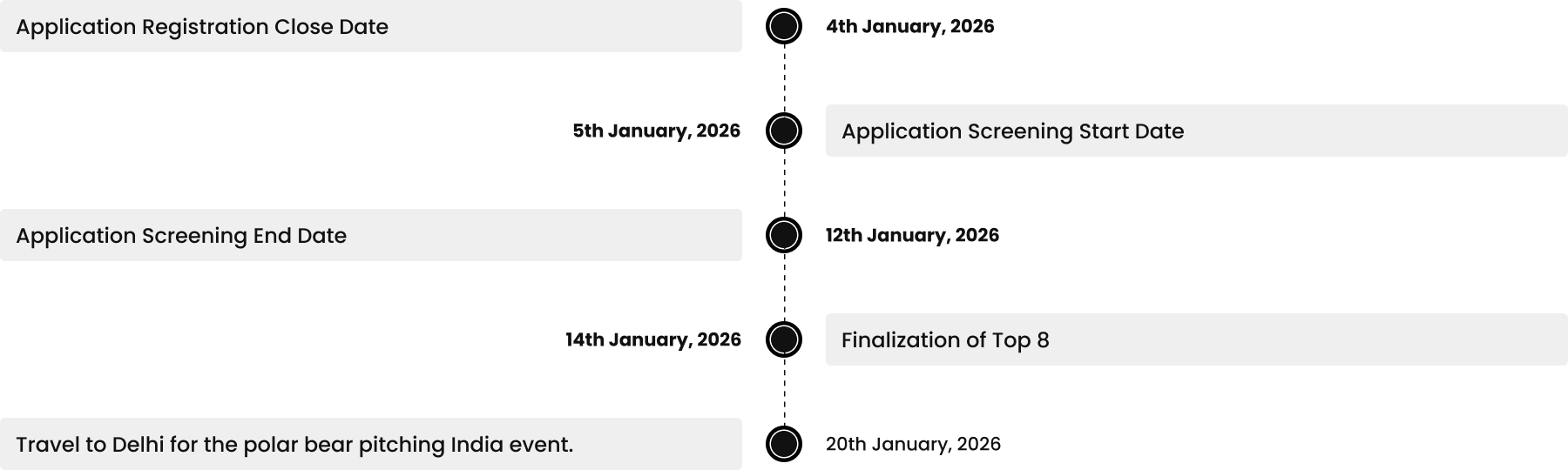 Application Registration Close Date

4th January, 2026

5th January, 2026

Application Screening Start Date

Application Screening End Date

12th January, 2026

14th January, 2026

Finalization of Top 8

Travel to Delhi for the polar bear pitching India event.

20th January, 2026